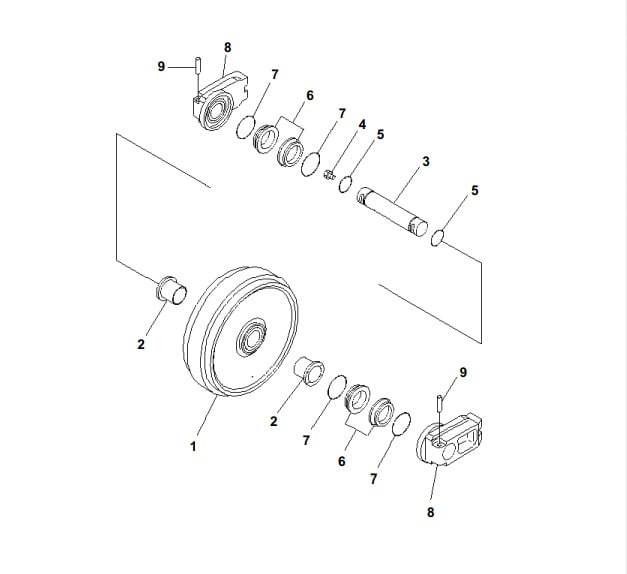 9
8
7
6
7
4
5
3
5
2
1
2
7
6
7
9
8